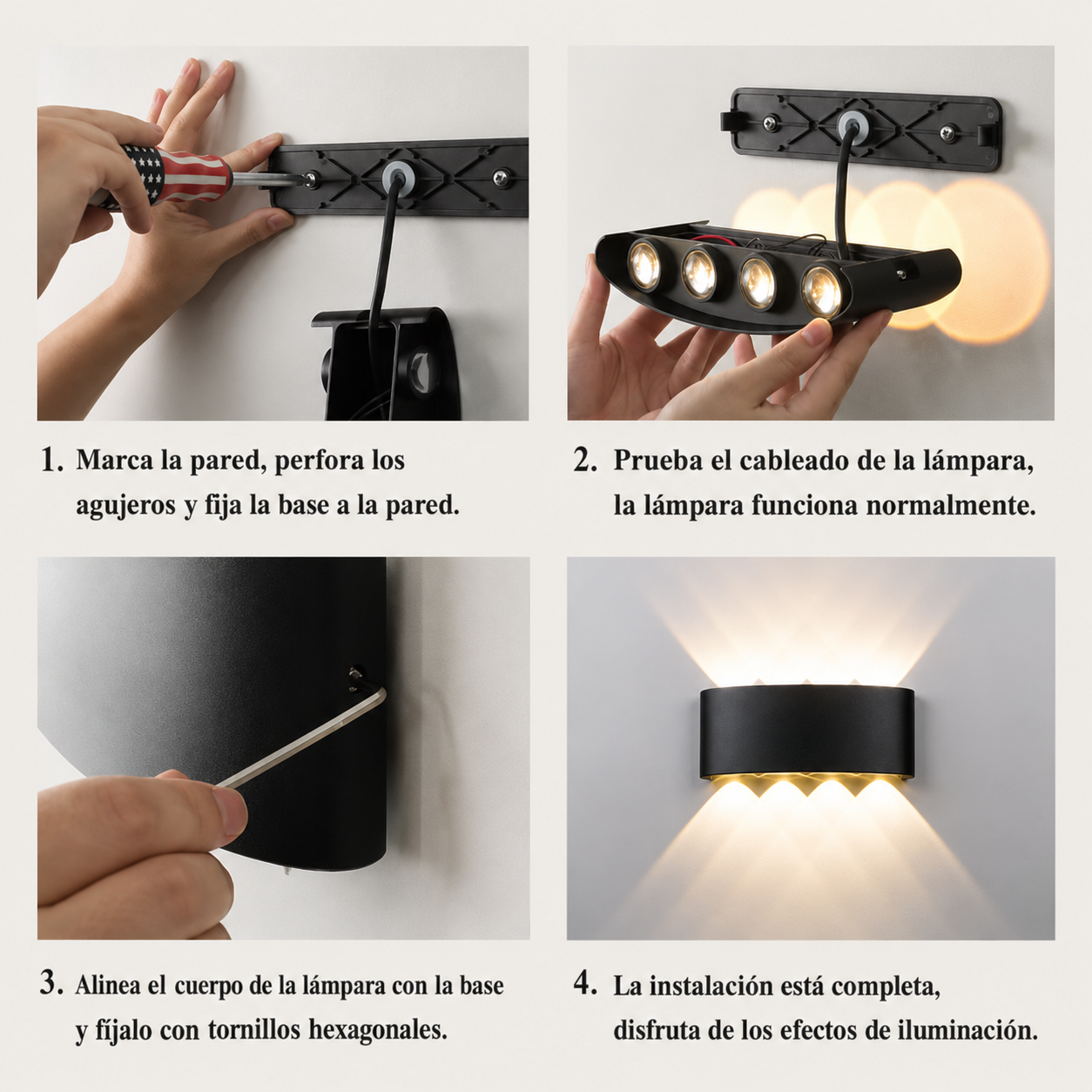 1. Marca la pared, perfora los agujeros y fija la base a la pared.

2. Prueba el cableado de la lámpara, la lámpara funciona normalmente.

3. Alinea el cuerpo de la lámpara con la base y fíjalo con tornillos hexagonales.

4. La instalación está completa, disfruta de los efectos de iluminación.